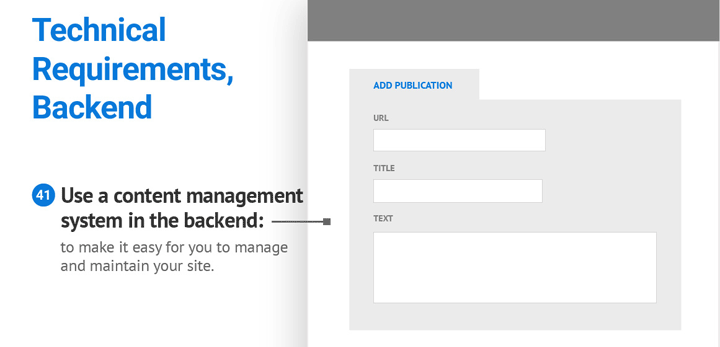 Technical Requirements, Backend

41 Use a content management system in the backend:

to make it easy for you to manage and maintain your site.

ADD PUBLICATION

URL

TITLE

TEXT